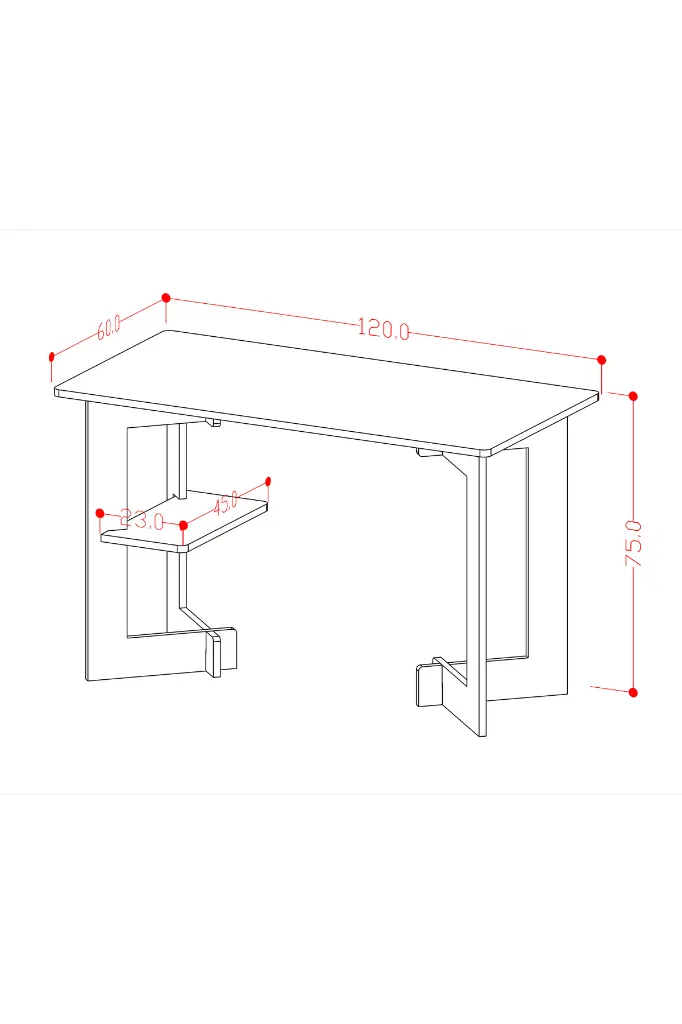 60.0
120.0
23.0
45.0
75.0