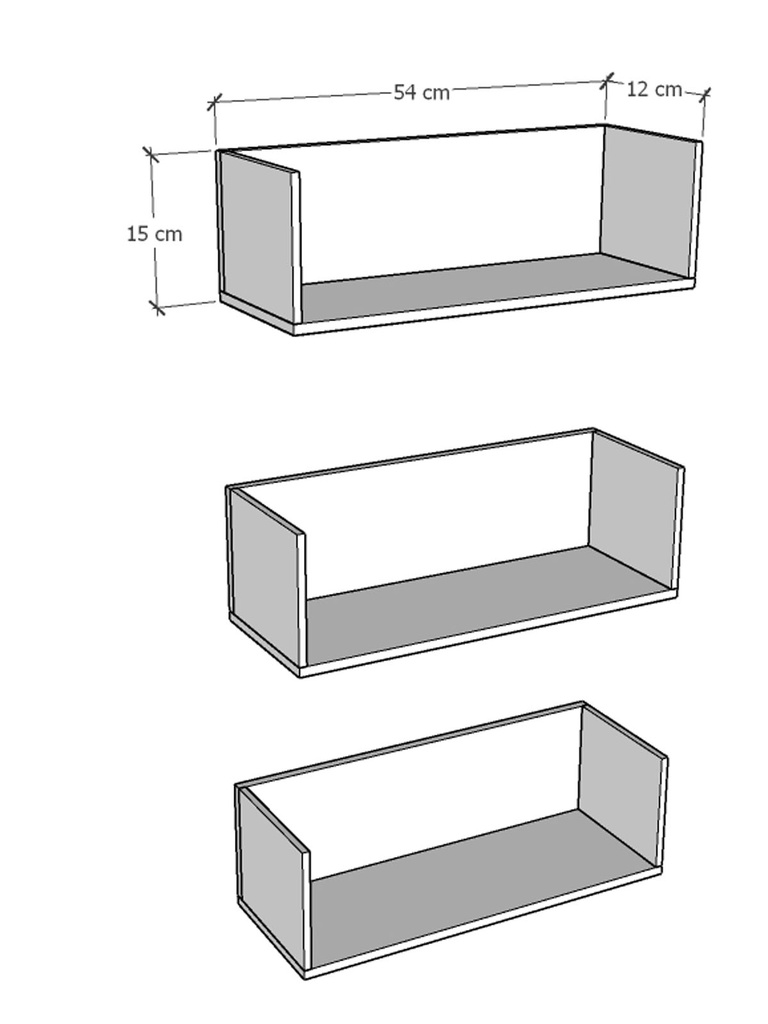 54 cm
12 cm
15 cm